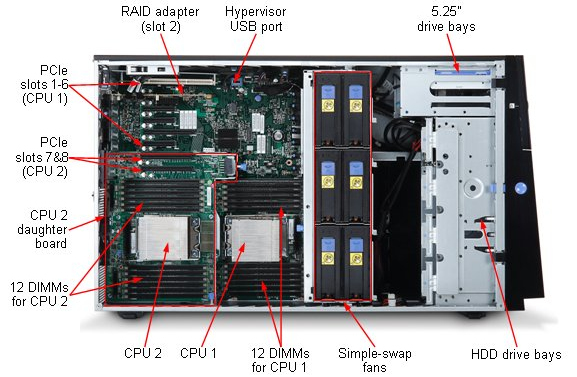 RAID adapter (slot 2)

Hypervisor USB port

5.25" drive bays

PCIe slots 1-6 (CPU 1)

PCIe slots 7&8 (CPU 2)

CPU 2 daughter board

12 DIMMs for CPU 2

CPU 2

CPU 1

12 DIMMs for CPU 1

Simple-swap fans

HDD drive bays