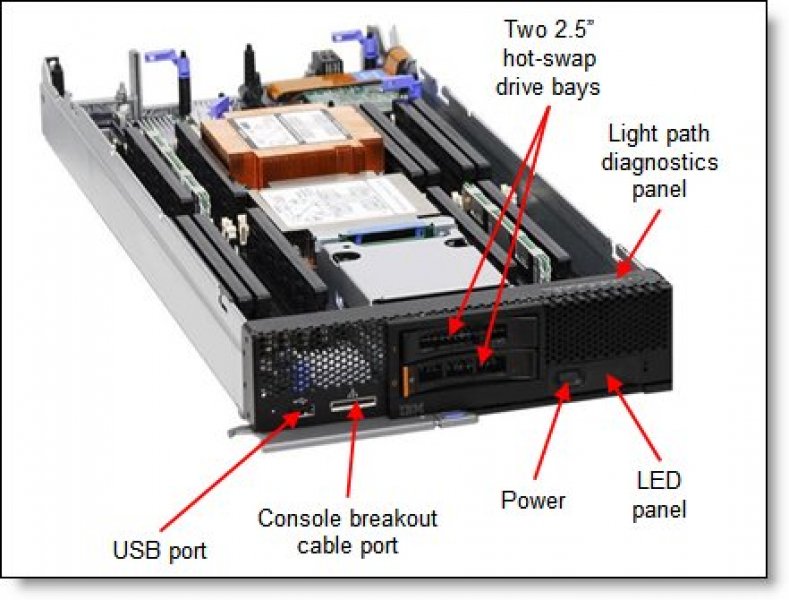 Two 2.5" hot-swap drive bays

Light path diagnostics panel

IBM

USB port

Console breakout cable port

Power

LED panel