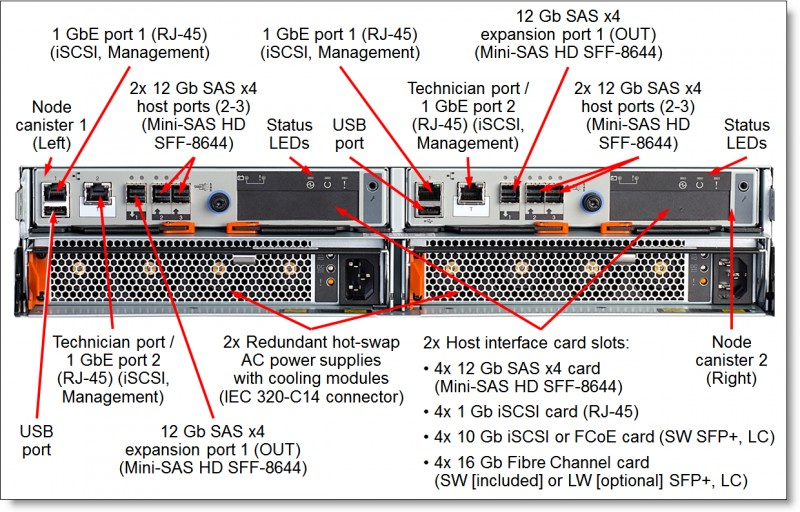 1 GbE port 1 (RJ-45)
(iSCSI, Management)

1 GbE port 1 (RJ-45)
(iSCSI, Management)

12 Gb SAS x4
expansion port 1 (OUT)
(Mini-SAS HD SFF-8644)

Node
canister 1
(Left)

2x 12 Gb SAS x4
host ports (2-3)
(Mini-SAS HD
SFF-8644)

Status
LEDs

USB
port

Technician port /
1 GbE port 2
(RJ-45) (iSCSI,
Management)

2x 12 Gb SAS x4
host ports (2-3)
(Mini-SAS HD
SFF-8644)

Status
LEDs

Technician port /
1 GbE port 2
(RJ-45) (iSCSI,
Management)

2x Redundant hot-swap
AC power supplies
with cooling modules
(IEC 320-C14 connector)

2x Host interface card slots:
• 4x 12 Gb SAS x4 card
(Mini-SAS HD SFF-8644)
• 4x 1 Gb iSCSI card (RJ-45)
• 4x 10 Gb iSCSI or FCoE card (SW SFP+, LC)
• 4x 16 Gb Fibre Channel card
(SW [included] or LW [optional] SFP+, LC)

Node
canister 2
(Right)

USB
port

12 Gb SAS x4
expansion port 1 (OUT)
(Mini-SAS HD SFF-8644)