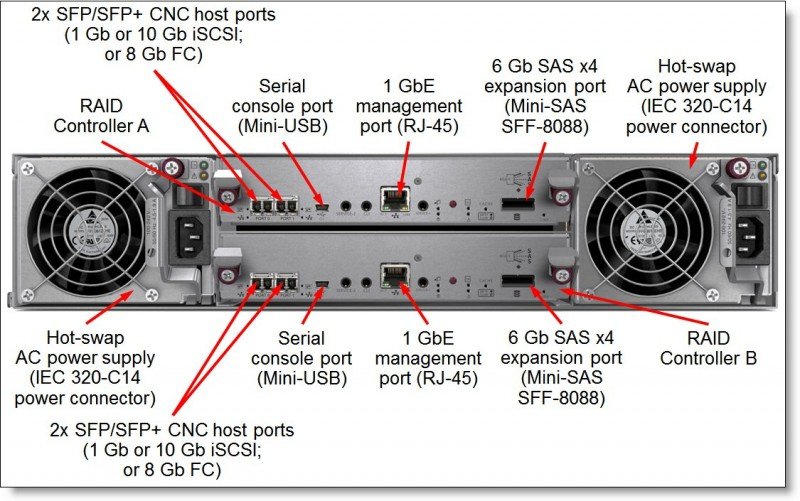 2x SFP/SFP+ CNC host ports (1 Gb or 10 Gb iSCSI; or 8 Gb FC)

RAID Controller A

Serial console port (Mini-USB)

1 GbE management port (RJ-45)

6 Gb SAS x4 expansion port (Mini-SAS SFF-8088)

Hot-swap AC power supply (IEC 320-C14 power connector)

Hot-swap AC power supply (IEC 320-C14 power connector)

Serial console port (Mini-USB)

1 GbE management port (RJ-45)

6 Gb SAS x4 expansion port (Mini-SAS SFF-8088)

RAID Controller B

2x SFP/SFP+ CNC host ports (1 Gb or 10 Gb iSCSI; or 8 Gb FC)